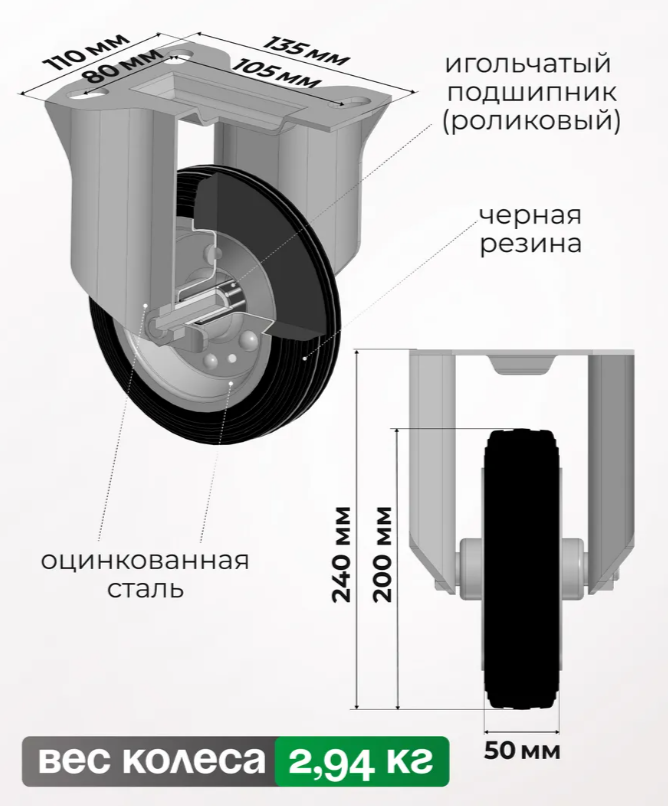 110 мм
80 мм
135 мм
105 мм

игольчатый подшипник (роликовый)

черная резина

оцинкованная сталь

240 мм
200 мм

50 мм

вес колеса 2,94 кг