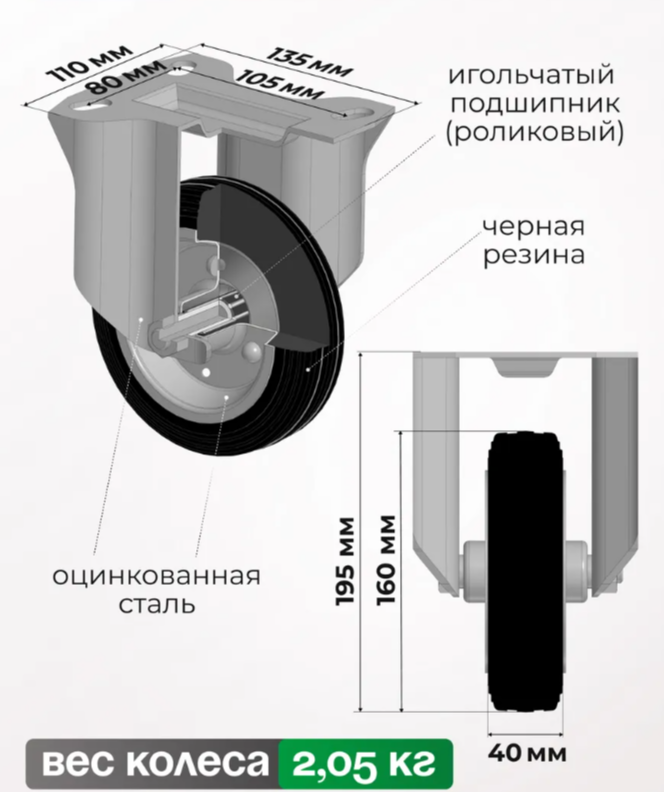 110 мм
80 мм
135 мм
105 мм

игольчатый подшипник (роликовый)

черная резина

оцинкованная сталь

195 мм
160 мм
40 мм

вес колеса 2,05 кг